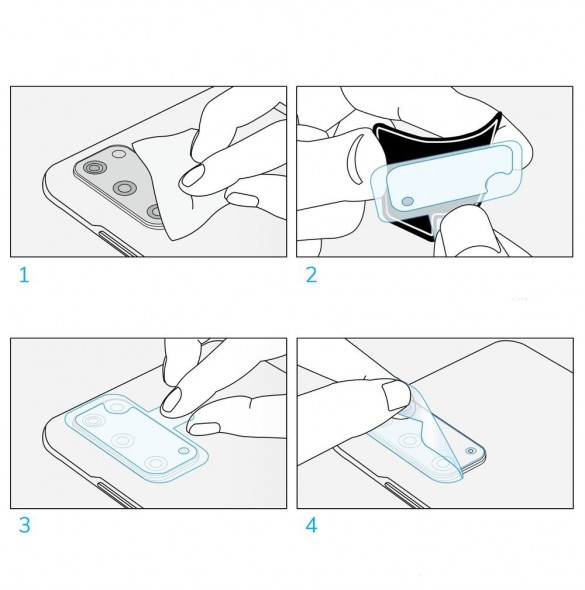 1

2

3

4