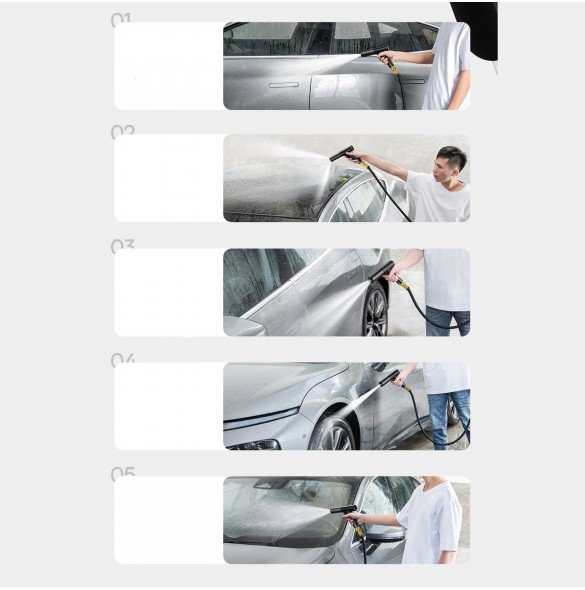 01

02

03

04

05