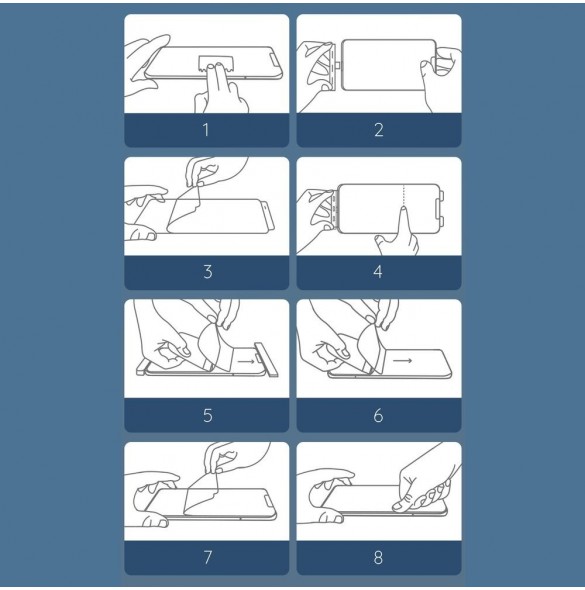 1
2
3
4
5
6
7
8