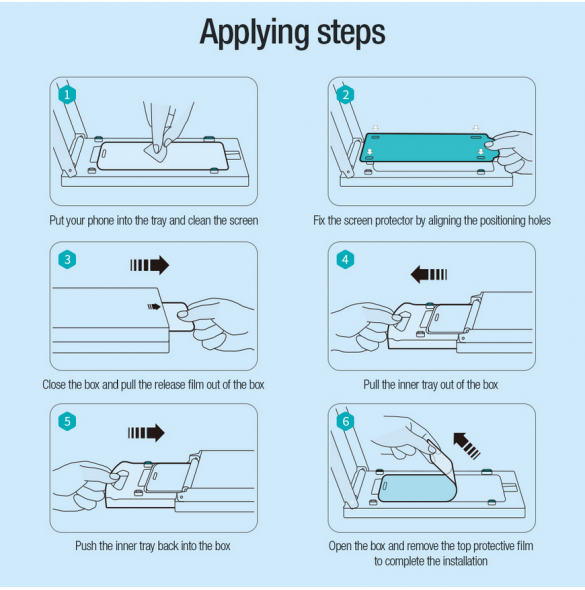 Applying steps

1

Put your phone into the tray and clean the screen

2

Fix the screen protector by aligning the positioning holes

3

Close the box and pull the release film out of the box

4

Pull the inner tray out of the box

5

Push the inner tray back into the box

6

Open the box and remove the top protective film to complete the installation