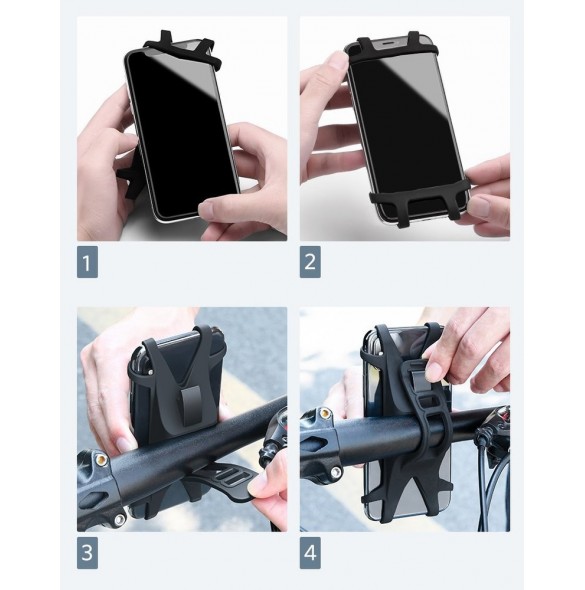 1

2

3

4