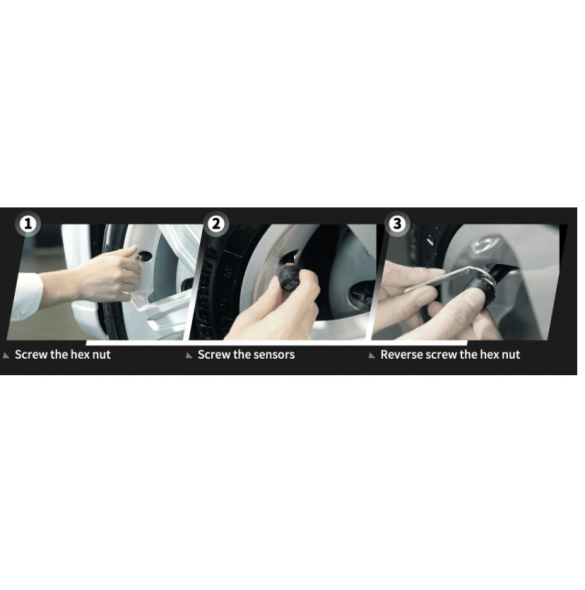 1
Screw the hex nut

2
Screw the sensors

3
Reverse screw the hex nut